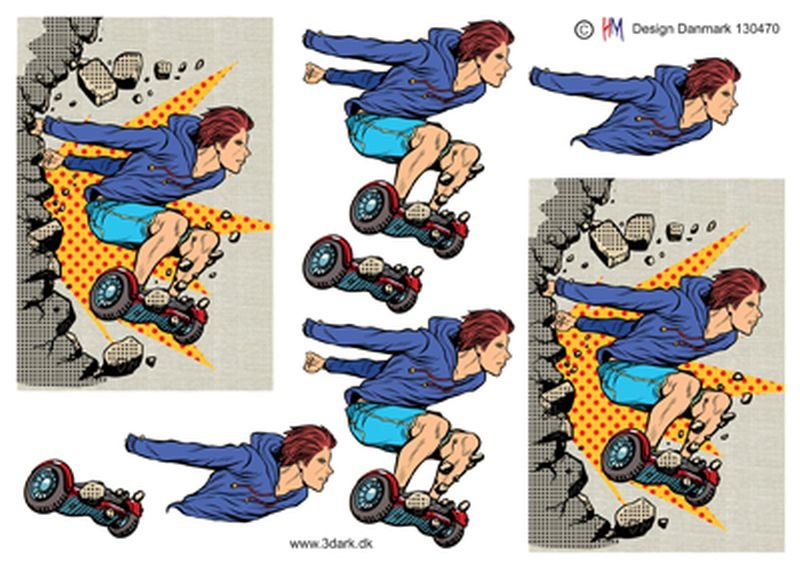 © HM Design Danmark 130470

www.3dark.dk