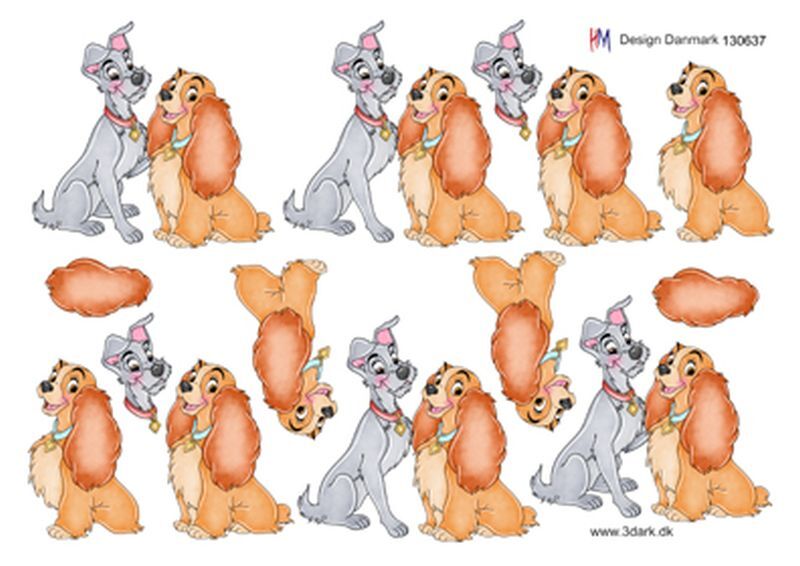 HM Design Danmark 130637

www.3dark.dk