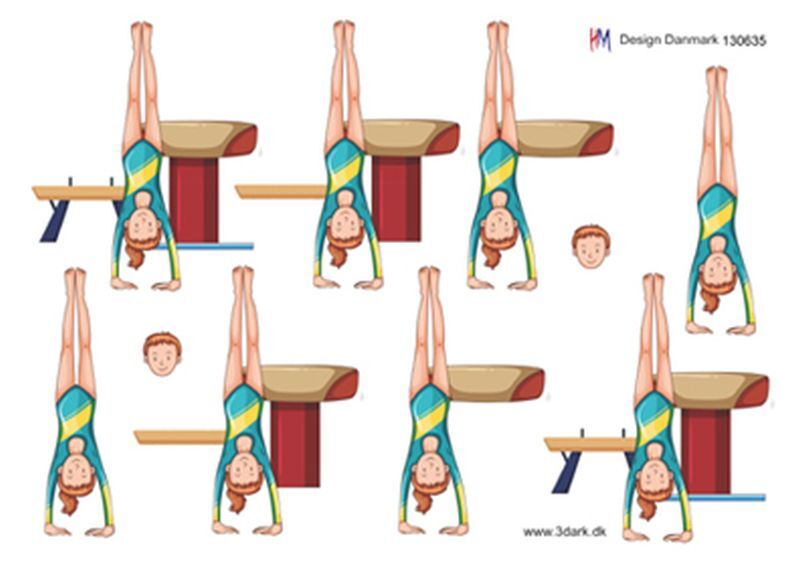 HM Design Danmark 130635

www.3dark.dk