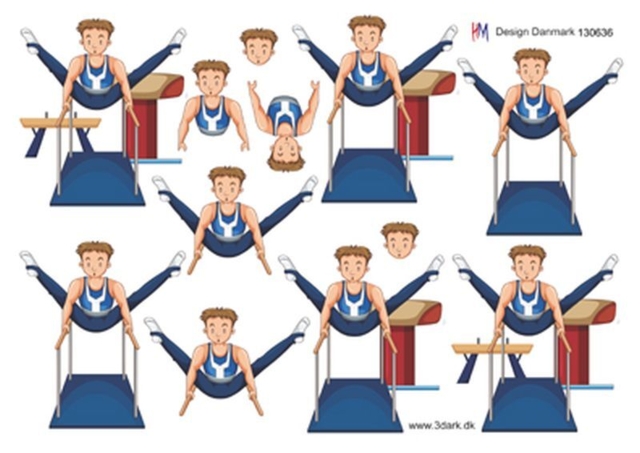 HM Design Danmark 130636

www.3dark.dk